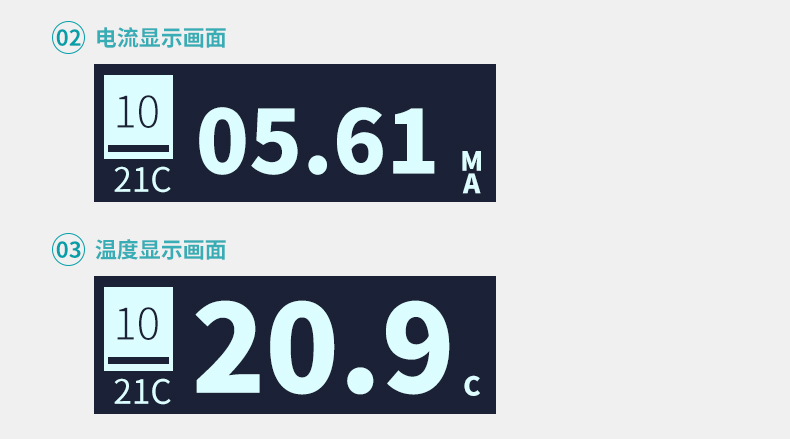 02 电流显示画面

10
21C
05.61
M
A

03 温度显示画面

10
21C
20.9
C